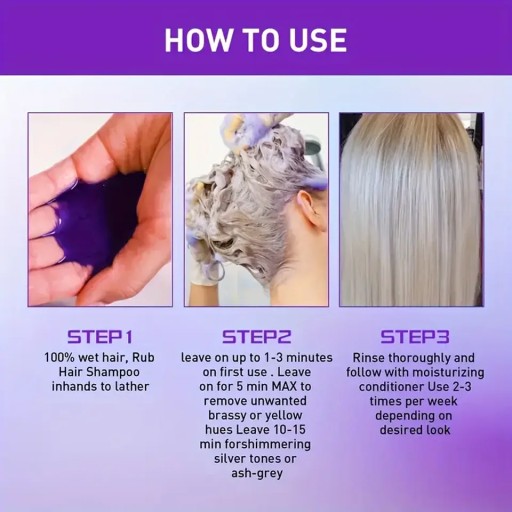 HOW TO USE

STEP1

100% wet hair, Rub Hair Shampoo inhands to lather

STEP2

leave on up to 1-3 minutes on first use . Leave on for 5 min MAX to remove unwanted brassy or yellow hues Leave 10-15 min forshimmering silver tones or ash-grey

STEP3

Rinse thoroughly and follow with moisturizing conditioner Use 2-3 times per week depending on desired look