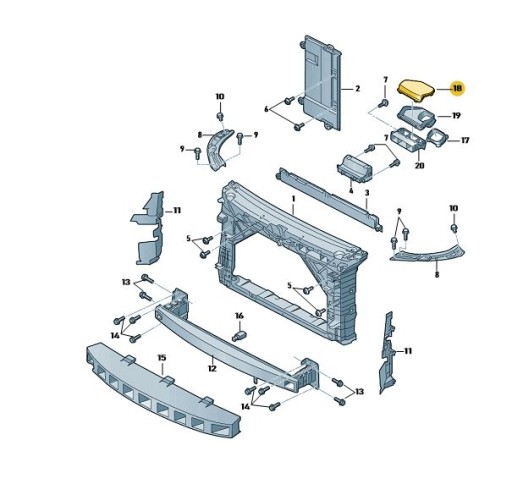 2
7
18
10
6
19
8
9
9
7
17
20
4
3
1
11
9
10
5
8
13
5
16
14
15
12
11
13
14