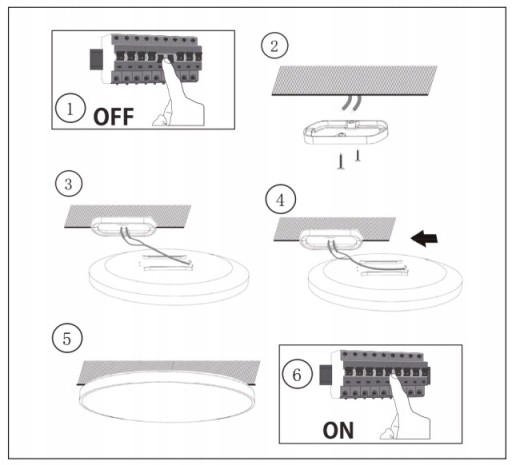 1 OFF

2

3

4

5

6

ON