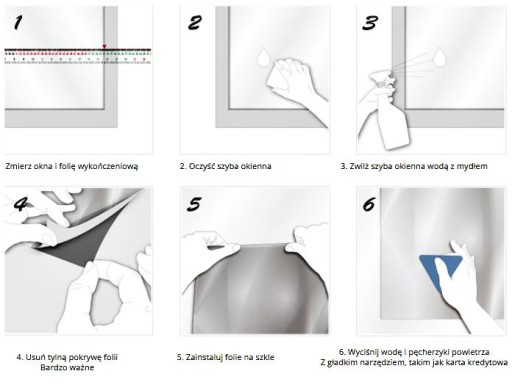 1

Zmierz okna i folię wykończeniową

2

2. Oczyść szyba okienna

3

3. Zwilż szyba okienna wodą z mydłem

4

4. Usuń tylną pokrywę folii
Bardzo ważne

5

5. Zainstaluj folie na szkle

6

6. Wyciśnij wodę i pęcherzyki powietrza
Z gładkim narzędziem, takim jak karta kredytowa