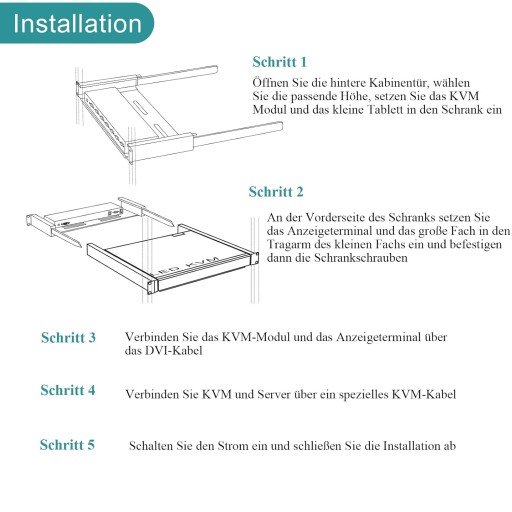 Installation

Schritt 1

Öffnen Sie die hintere Kabinentür, wählen Sie die passende Höhe, setzen Sie das KVM Modul und das kleine Tablett in den Schrank ein

Schritt 2

An der Vorderseite des Schranks setzen Sie das Anzeigeterminal und das große Fach in den Tragarm des kleinen Fachs ein und befestigen dann die Schrankschrauben

ED KVM

Schritt 3 Verbinden Sie das KVM-Modul und das Anzeigeterminal über das DVI-Kabel

Schritt 4 Verbinden Sie KVM und Server über ein spezielles KVM-Kabel

Schritt 5 Schalten Sie den Strom ein und schließen Sie die Installation ab