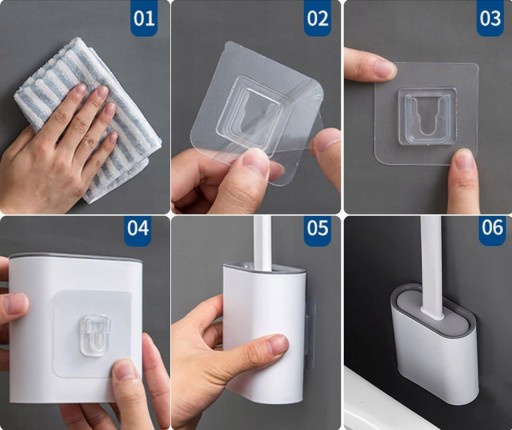 01

02

03

04

05

06