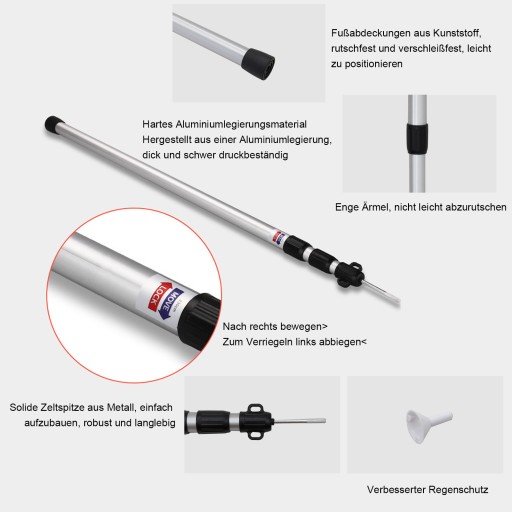 Fußabdeckungen aus Kunststoff, rutschfest und verschleißfest, leicht zu positionieren

Hartes Aluminiumlegierungsmaterial
Hergestellt aus einer Aluminiumlegierung, dick und schwer druckbeständig

Enge Ärmel, nicht leicht abzurutschen

LOCK
MOVE

Nach rechts bewegen>
Zum Verriegeln links abbiegen<

Solide Zeltspitze aus Metall, einfach aufzubauen, robust und langlebig

Verbesserter Regenschutz