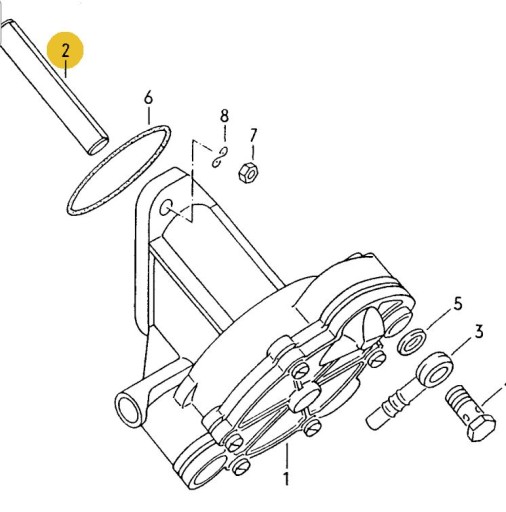 2
6
8
7
5
3
1