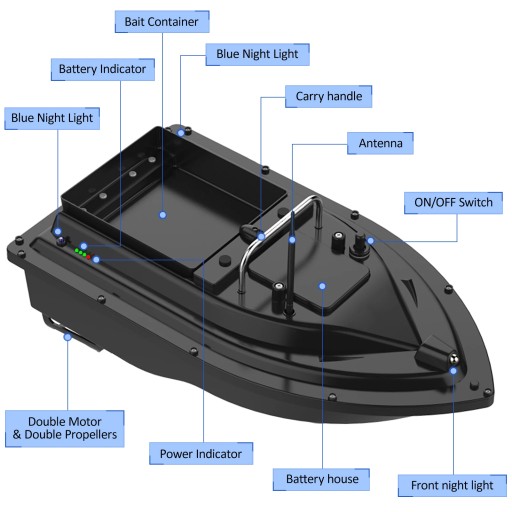 Bait Container

Blue Night Light

Battery Indicator

Carry handle

Blue Night Light

Antenna

ON/OFF Switch

Double Motor & Double Propellers

Power Indicator

Battery house

Front night light