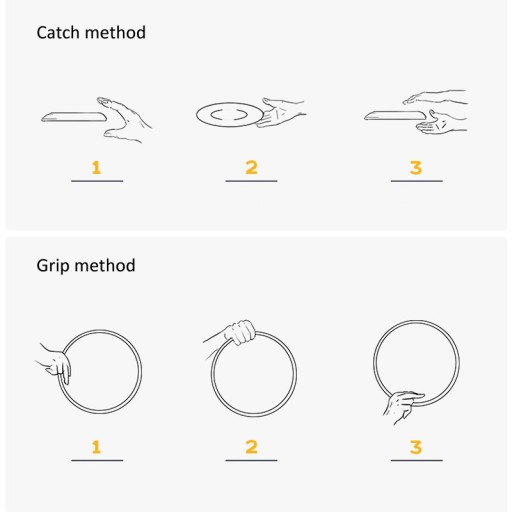 Catch method

1

2

3

Grip method

1

2

3