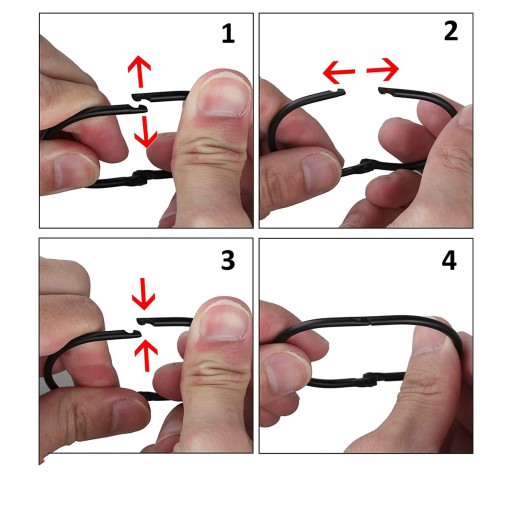 1

2

3

4