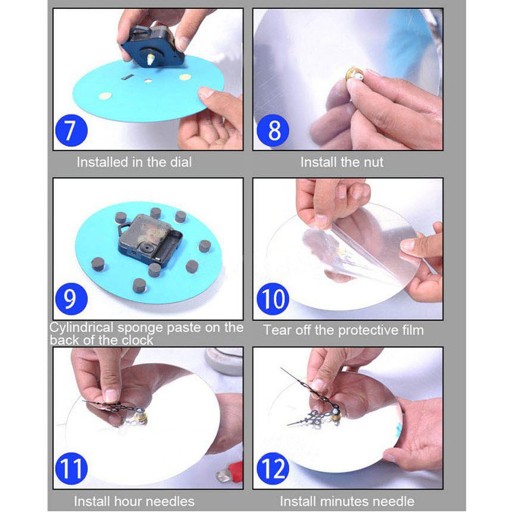 7

Installed in the dial

8

Install the nut

9

Cylindrical sponge paste on the back of the clock

10

Tear off the protective film

11

Install hour needles

12

Install minutes needle