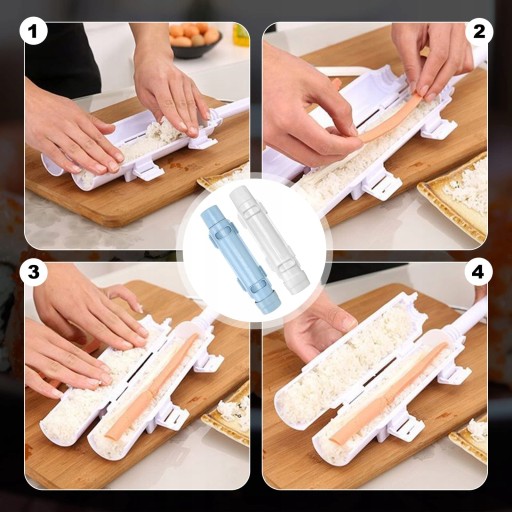 1
2
3
4