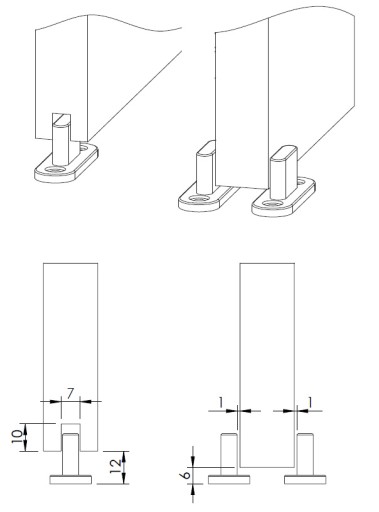 7
10
12
1
1
6