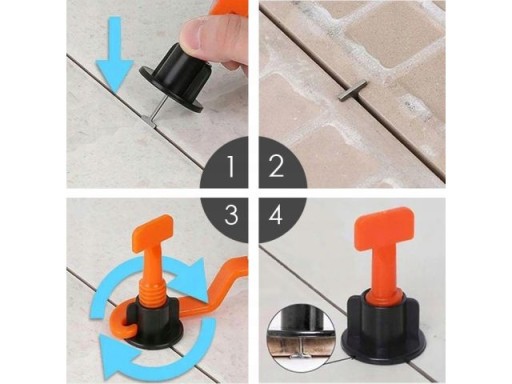 1
2
3
4