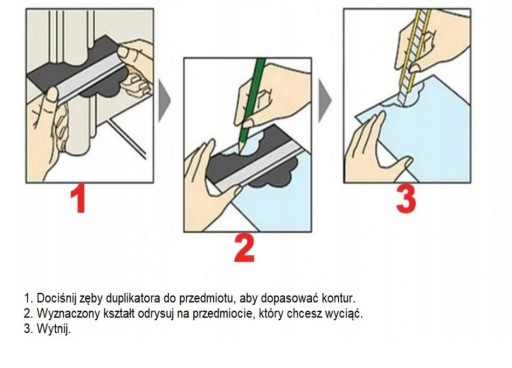 1

2

3

1. Dociśnij zęby duplikatora do przedmiotu, aby dopasować kontur.
2. Wyznaczony kształt odrysuj na przedmiocie, który chcesz wyciąć.
3. Wytnij.