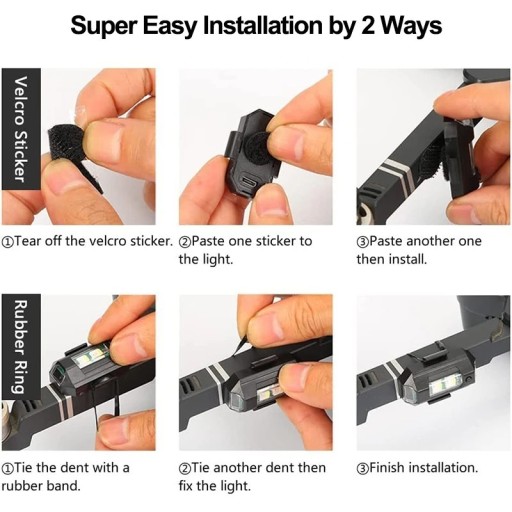 Super Easy Installation by 2 Ways

Velcro Sticker

①Tear off the velcro sticker.

②Paste one sticker to the light.

③Paste another one then install.

Rubber Ring

①Tie the dent with a rubber band.

②Tie another dent then fix the light.

③Finish installation.