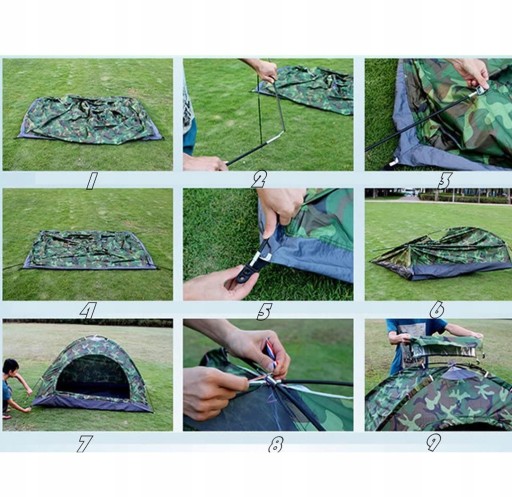 1

2

3

4

5

6

7

8

9