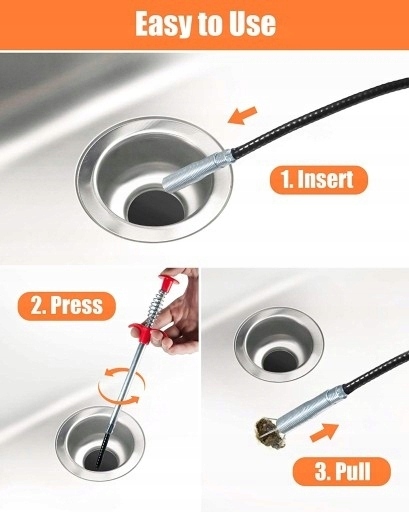 Easy to Use

1. Insert

2. Press

3. Pull