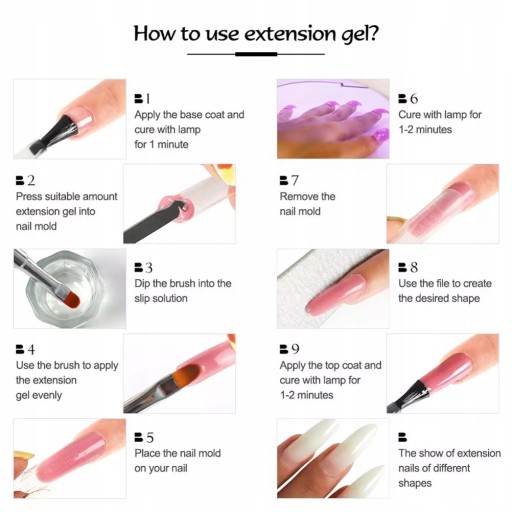 How to use extension gel?

1
Apply the base coat and cure with lamp for 1 minute

2
Press suitable amount extension gel into nail mold

3
Dip the brush into the slip solution

4
Use the brush to apply the extension gel evenly

5
Place the nail mold on your nail

6
Cure with lamp for 1-2 minutes

7
Remove the nail mold

8
Use the file to create the desired shape

9
Apply the top coat and cure with lamp for 1-2 minutes

The show of extension nails of different shapes