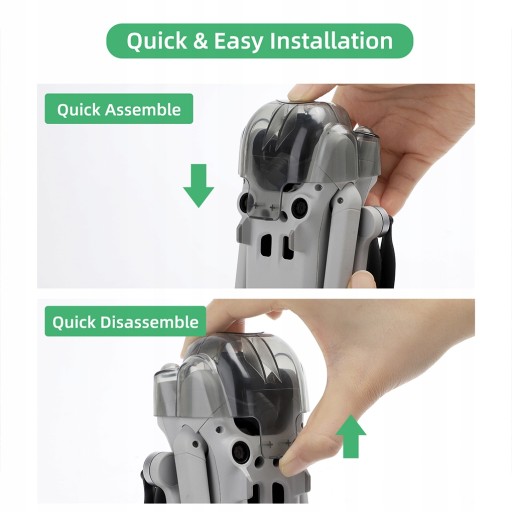 Quick & Easy Installation

Quick Assemble

Quick Disassemble