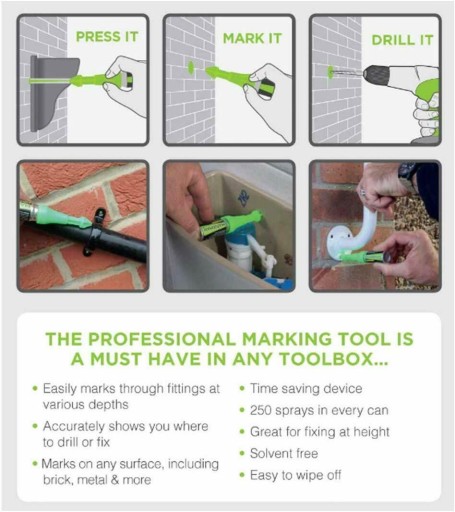 PRESS IT

MARK IT

DRILL IT

THE PROFESSIONAL MARKING TOOL IS A MUST HAVE IN ANY TOOLBOX...

• Easily marks through fittings at various depths
• Accurately shows you where to drill or fix
• Marks on any surface, including brick, metal & more

• Time saving device
• 250 sprays in every can
• Great for fixing at height
• Solvent free
• Easy to wipe off