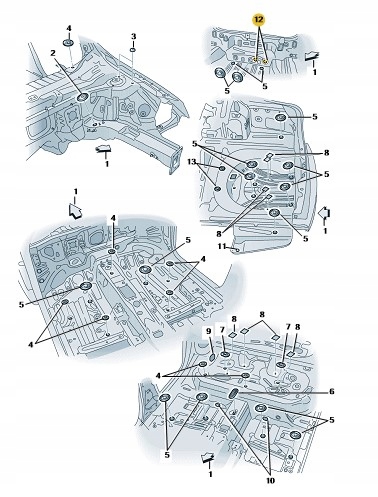 4
3
2
1
12
1
5
5
5
5
8
13
5
8
1
5
11
1
4
5
4
5
4
9
7
8
8
7
8
4
6
5
5
1
10