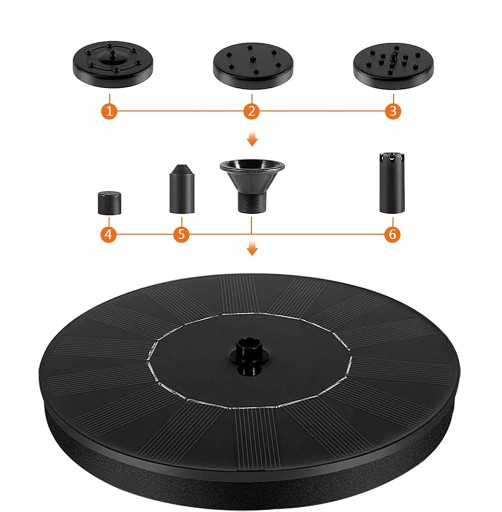 1
2
3
4
5
6