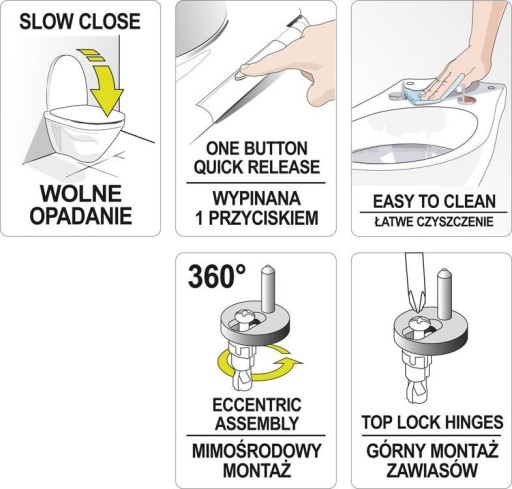 SLOW CLOSE

WOLNE OPADANIE

ONE BUTTON QUICK RELEASE

WYPINANA 1 PRZYCISKIEM

EASY TO CLEAN

ŁATWE CZYSZCZENIE

360°

ECCENTRIC ASSEMBLY

MIMOŚRODOWY MONTAŻ

TOP LOCK HINGES

GÓRNY MONTAŻ ZAWIASÓW