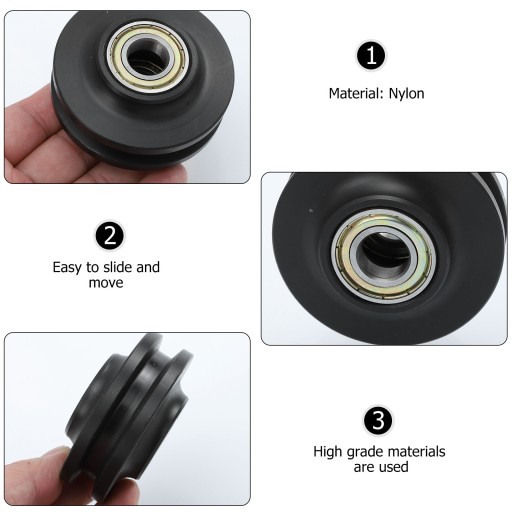 1

Material: Nylon

2

Easy to slide and move

3

High grade materials are used