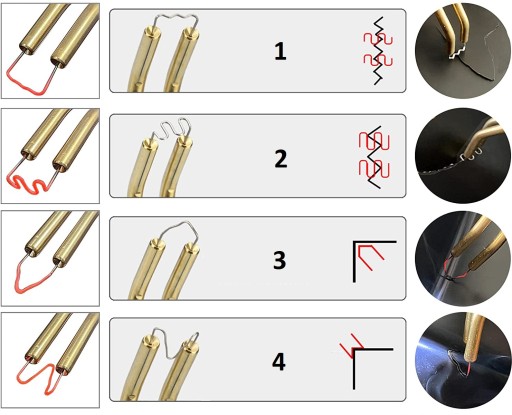 1

2

3

4