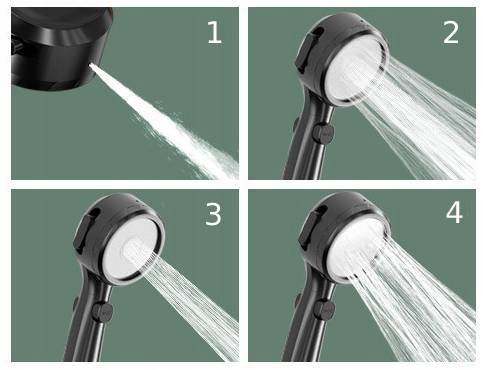 1

2

3

4