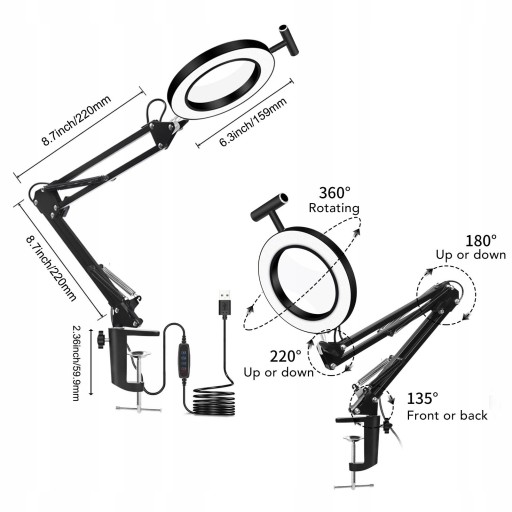 8.7inch/220mm

6.3inch/159mm

8.7inch/220mm

2.36inch/59.9mm

360°
Rotating

180°
Up or down

220°
Up or down

135°
Front or back