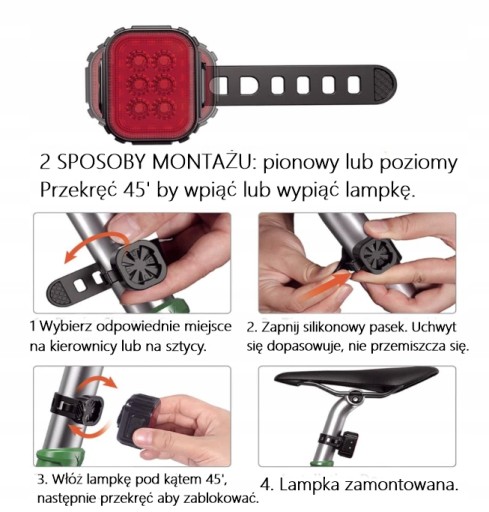 2 SPOSOBY MONTAŻU: pionowy lub poziomy
Przekręć 45' by wpiąć lub wypiąć lampkę.

1 Wybierz odpowiednie miejsce na kierownicy lub na sztycy.

2. Zapnij silikonowy pasek. Uchwyt się dopasowuje, nie przemiszcza się.

3. Włóż lampkę pod kątem 45', następnie przekręć aby zablokować.

4. Lampka zamontowana.