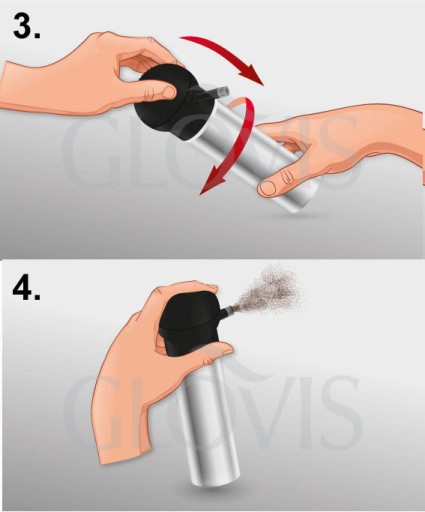 3.

GLOVIS

4.

GLOVIS