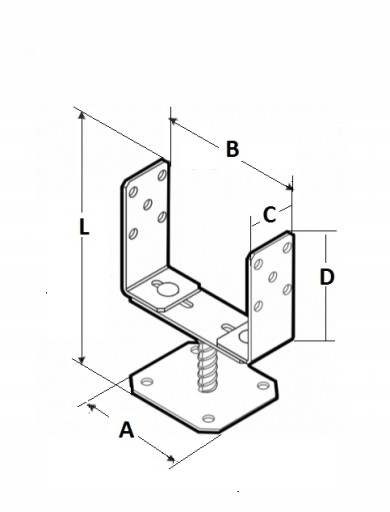 B
C
L
D
A