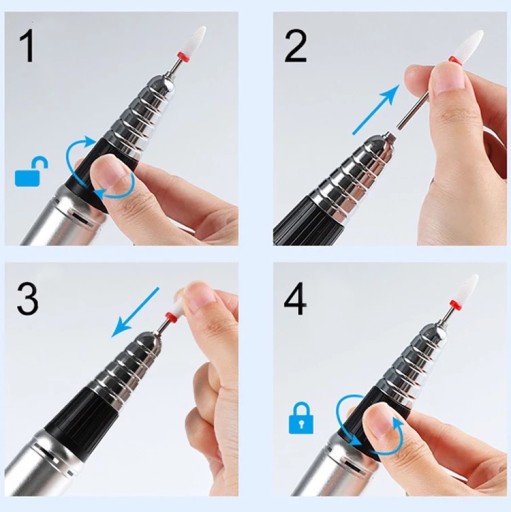 1

2

3

4