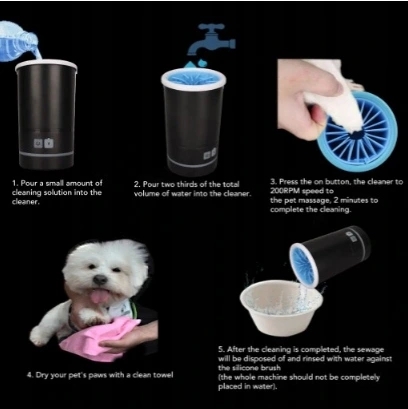 1. Pour a small amount of cleaning solution into the cleaner.

2. Pour two thirds of the total volume of water into the cleaner.

3. Press the on button, the cleaner to 200RPM speed to the pet massage, 2 minutes to complete the cleaning.

4. Dry your pet's paws with a clean towel

5. After the cleaning is completed, the sewage will be disposed of and rinsed with water against the silicone brush
(the whole machine should not be completely placed in water).