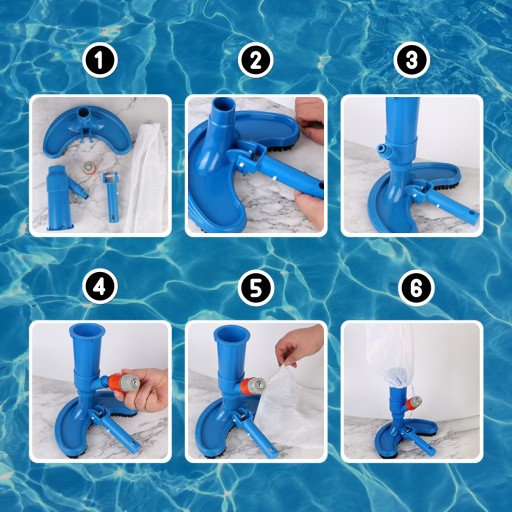 1
2
3
4
5
6