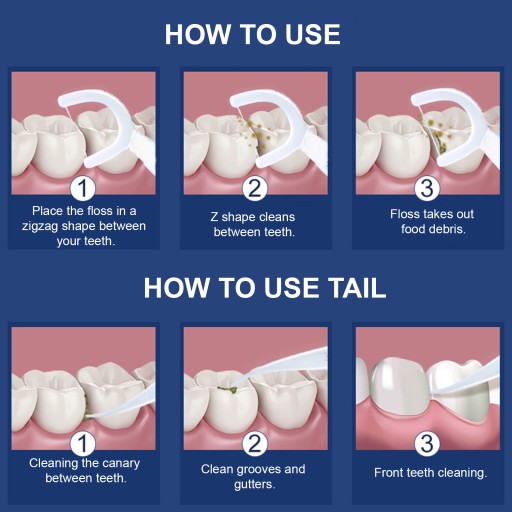 HOW TO USE

1
Place the floss in a zigzag shape between your teeth.

2
Z shape cleans between teeth.

3
Floss takes out food debris.

HOW TO USE TAIL

1
Cleaning the canary between teeth.

2
Clean grooves and gutters.

3
Front teeth cleaning.