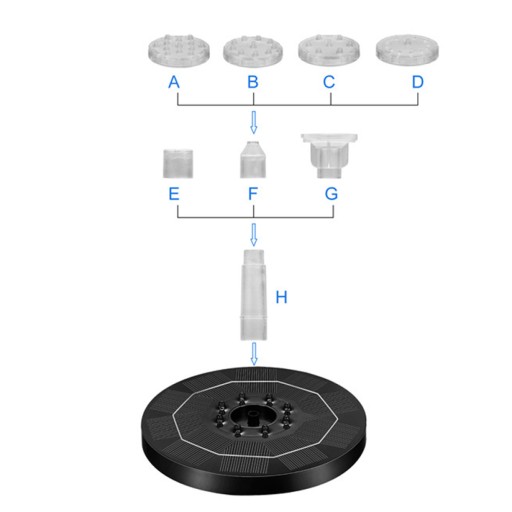 A B C D

E F G

H