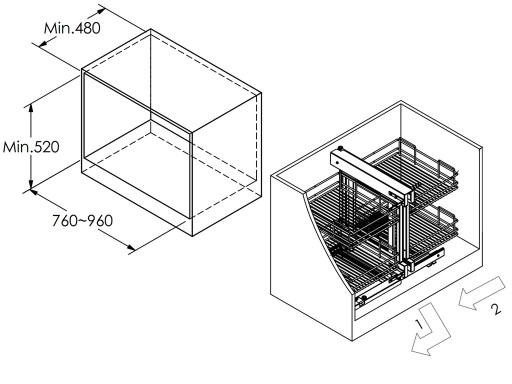 Min.480

Min.520

760~960

1

2