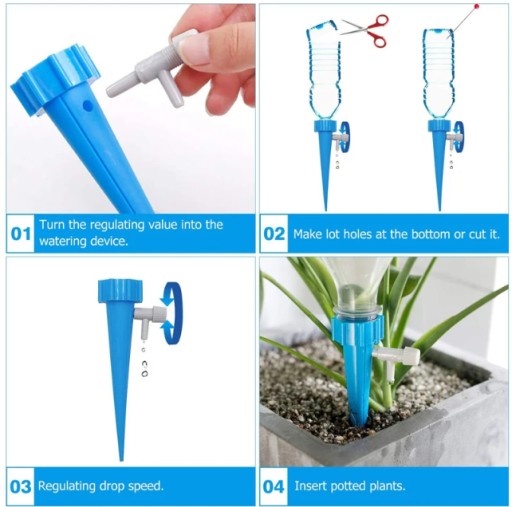 01 Turn the regulating value into the watering device.

02 Make lot holes at the bottom or cut it.

03 Regulating drop speed.

04 Insert potted plants.