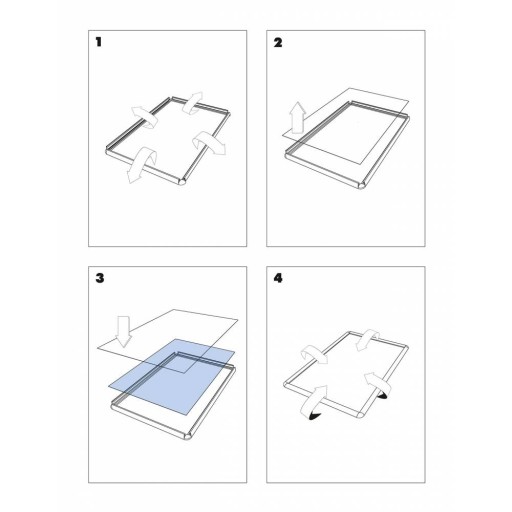 1

2

3

4