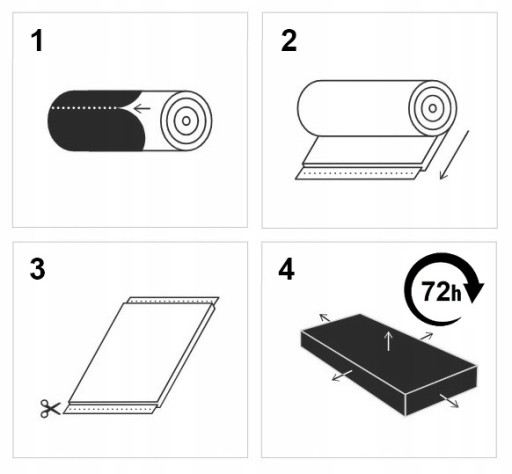 1

2

3

4

72h