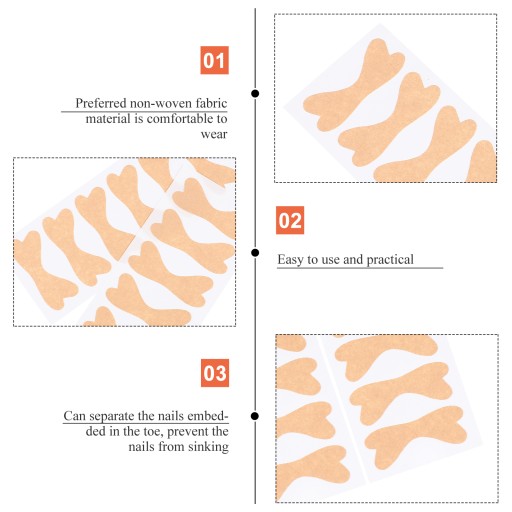 01

Preferred non-woven fabric material is comfortable to wear

02

Easy to use and practical

03

Can separate the nails embedded in the toe, prevent the nails from sinking