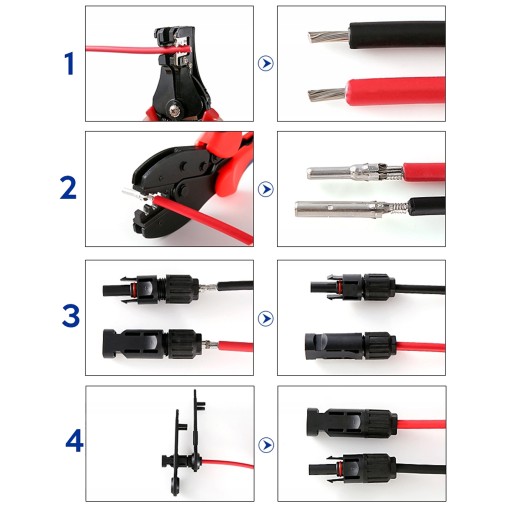 1

2

3

4