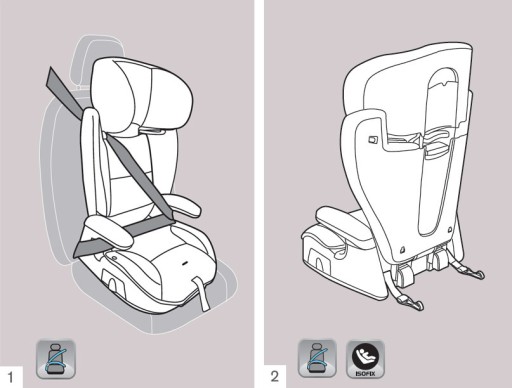 1

2

ISOFIX