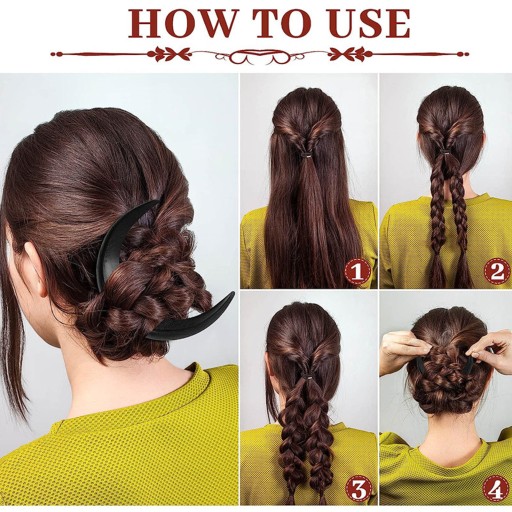 HOW TO USE

1

2

3

4