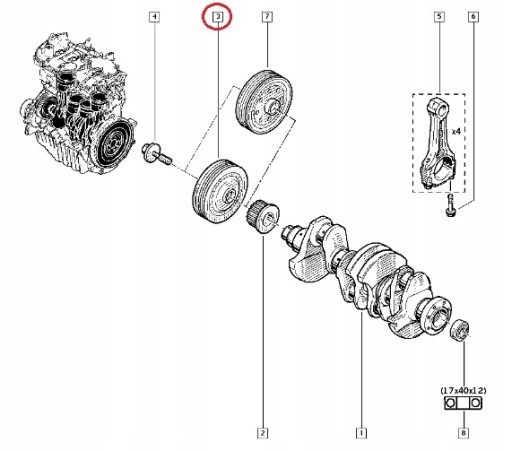 4
3
7
5
6
x4
(17x40x12)
2
1
8