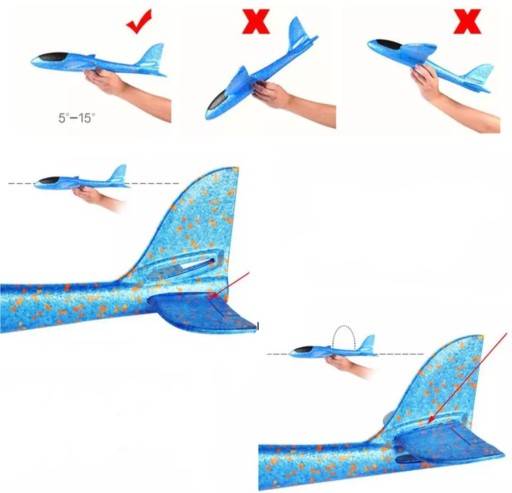 5°–15°