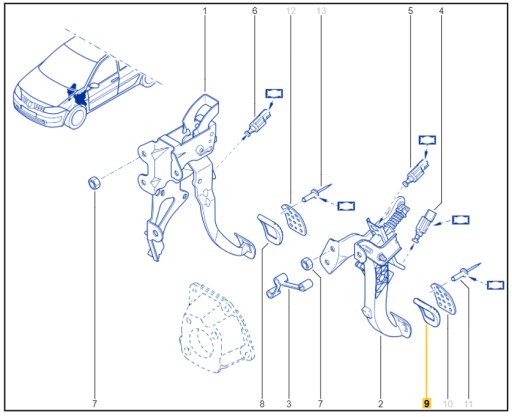 1
6
12
13
5
4
7
8
3
7
2
9
10
11