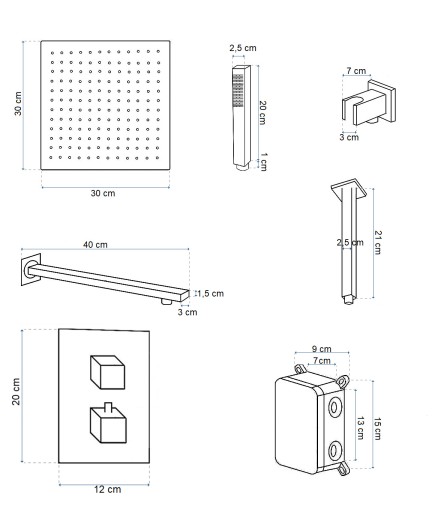 30 cm

30 cm

2,5 cm

20 cm

1 cm

7 cm

3 cm

40 cm

1,5 cm

3 cm

2,5 cm

21 cm

20 cm

12 cm

9 cm

7cm

13 cm

15 cm