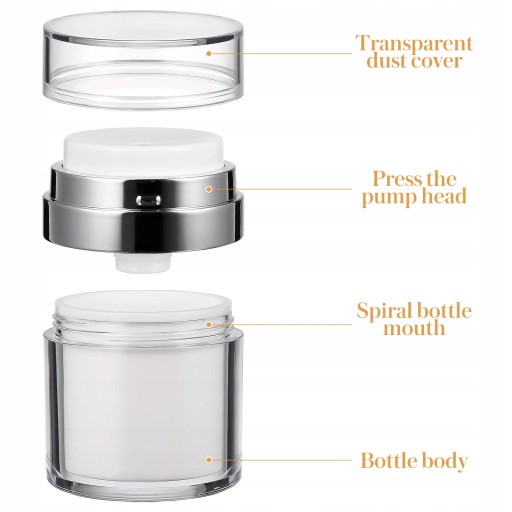 Transparent dust cover

Press the pump head

Spiral bottle mouth

Bottle body